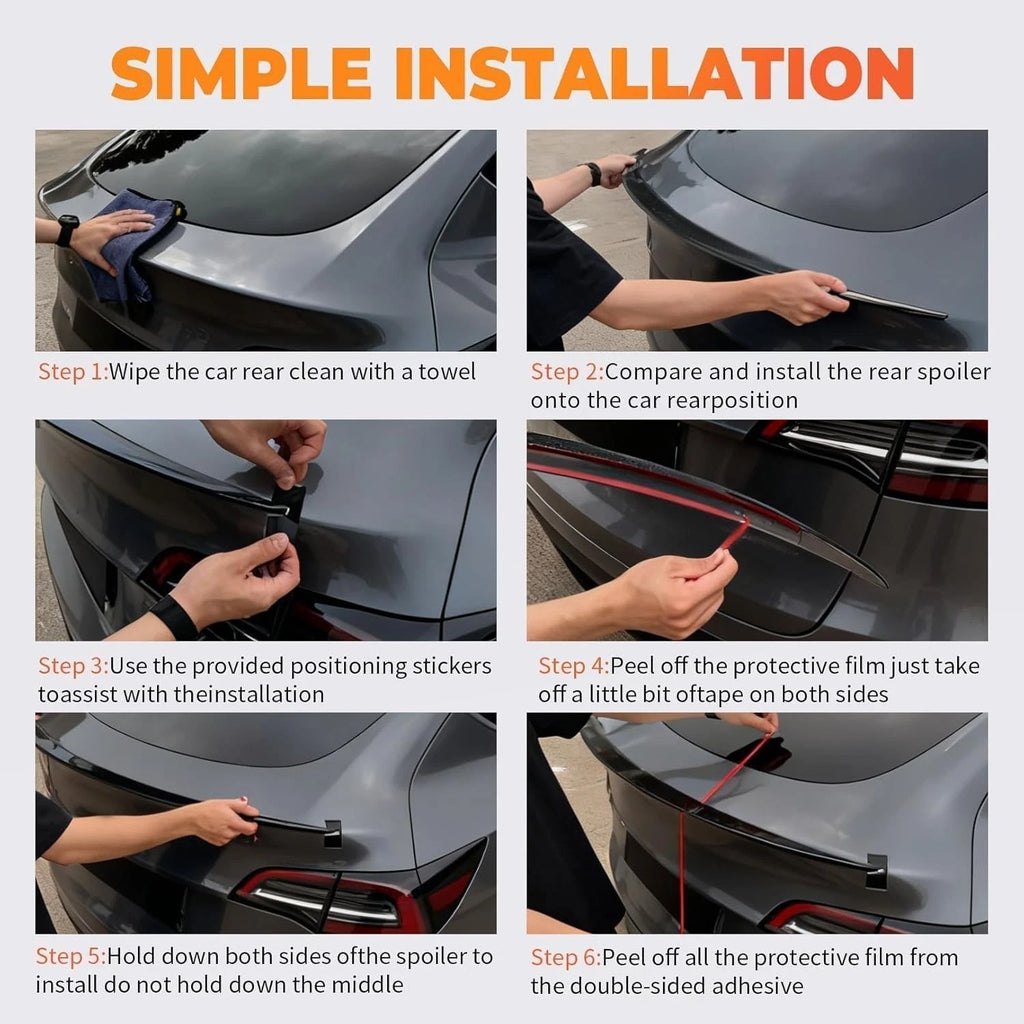 SIMPLE INSTALLATION

Step 1:Wipe the car rear clean with a towel

Step 2:Compare and install the rear spoiler onto the car rearposition

Step 3:Use the provided positioning stickers toassist with theinstallation

Step 4:Peel off the protective film just take off a little bit oftape on both sides

Step 5:Hold down both sides ofthe spoiler to install do not hold down the middle

Step 6:Peel off all the protective film from the double-sided adhesive